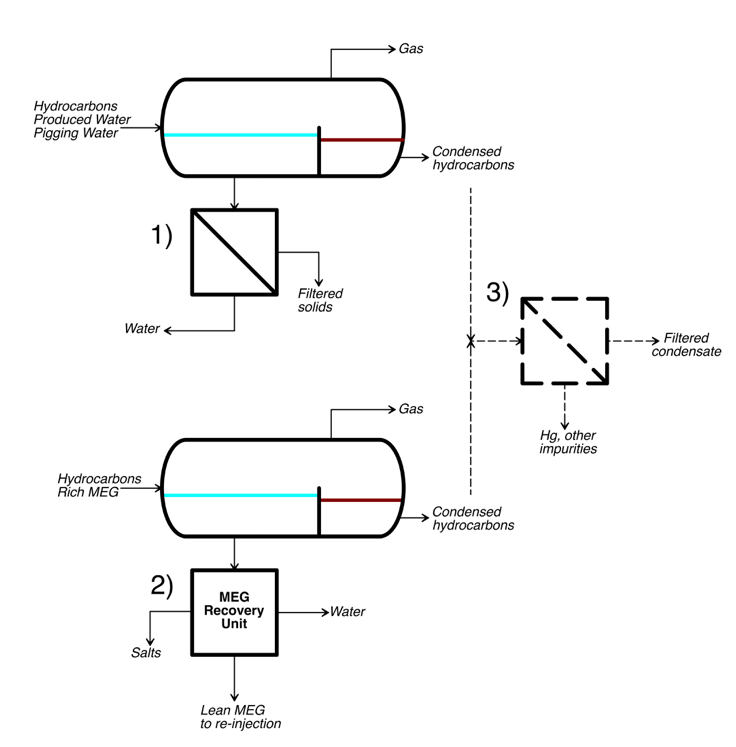 Gas

Hydrocarbons
Produced Water
Pigging Water

Condensed hydrocarbons

1)

Filtered solids

Water

3)

Filtered condensate

Hg, other impurities

Gas

Hydrocarbons
Rich MEG

Condensed hydrocarbons

2)

MEG Recovery Unit

Water

Salts

Lean MEG to re-injection