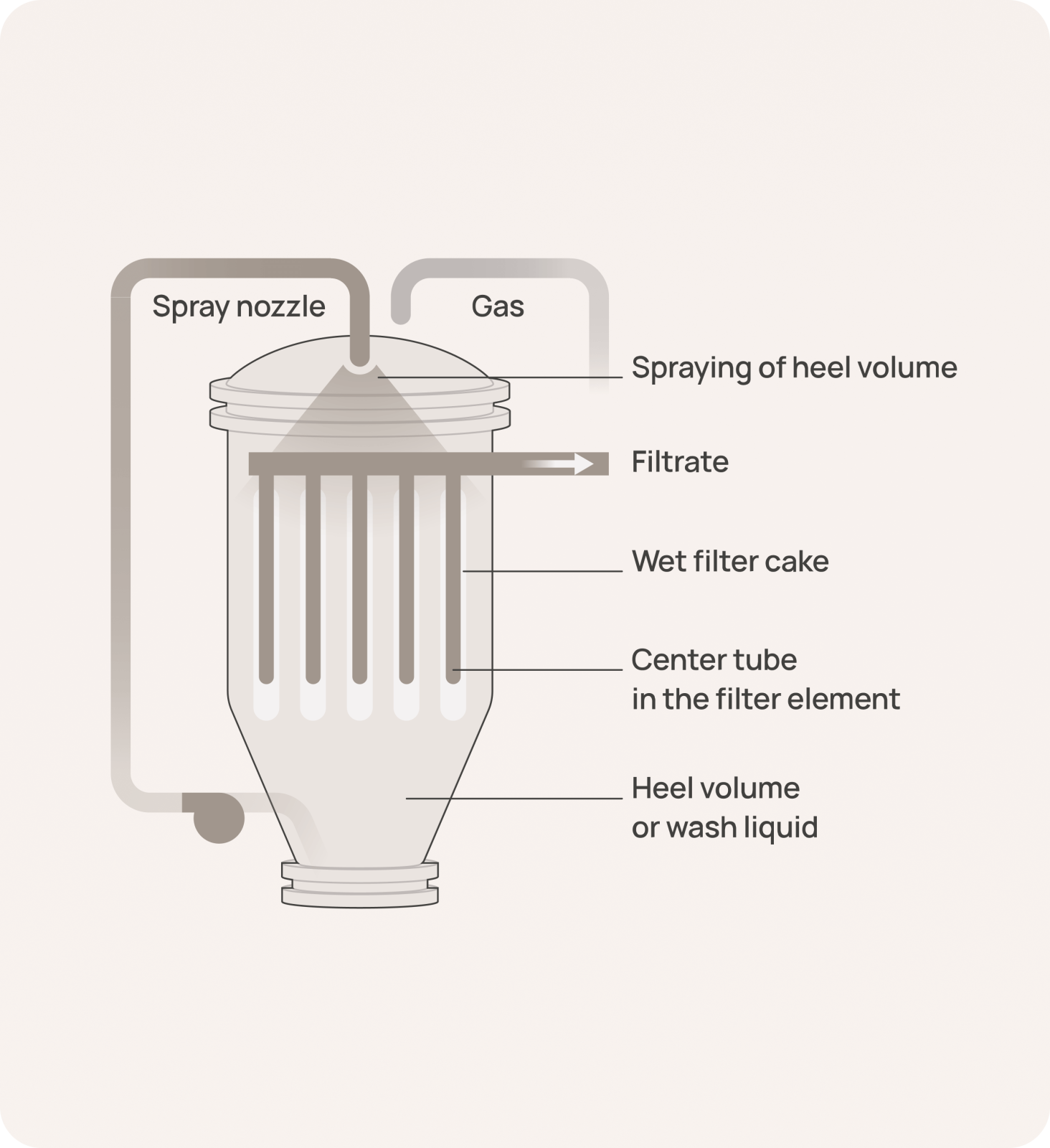 Spray nozzle

Gas

Spraying of heel volume

Filtrate

Wet filter cake

Center tube
in the filter element

Heel volume
or wash liquid