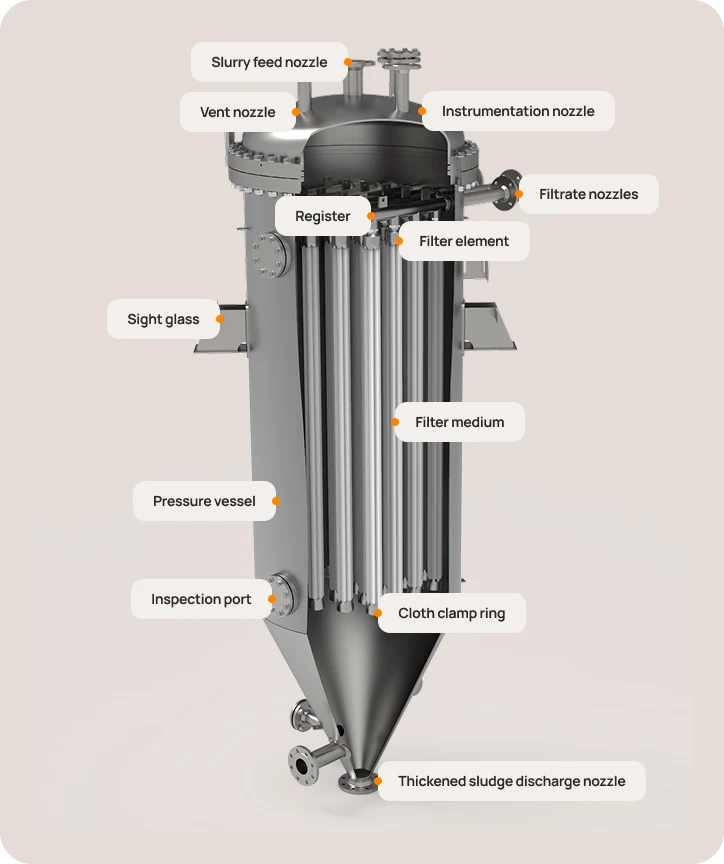 Slurry feed nozzle

Vent nozzle

Instrumentation nozzle

Filtrate nozzles

Register

Filter element

Sight glass

Filter medium

Pressure vessel

Inspection port

Cloth clamp ring

Thickened sludge discharge nozzle